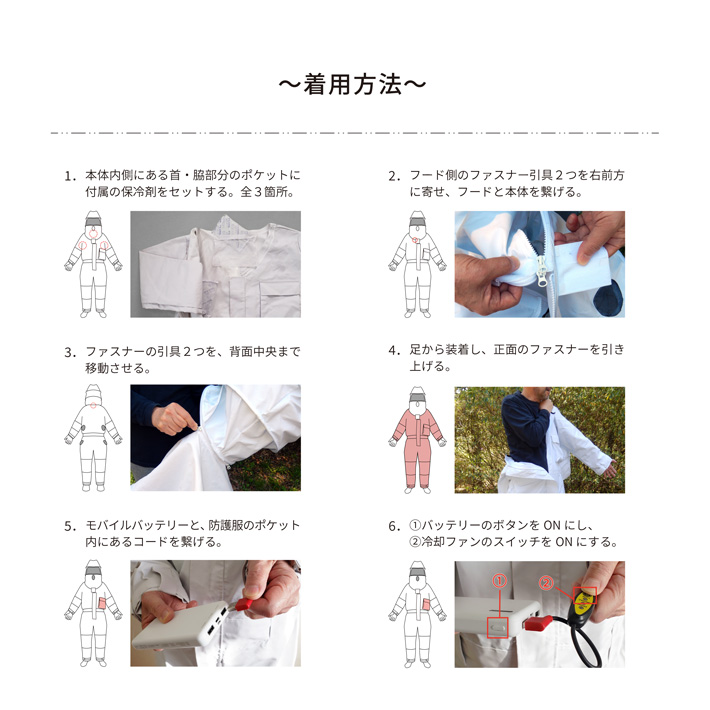 ～着用方法～

1. 本体内側にある首・脇部分のポケットに付属の保冷剤をセットする。全３箇所。

2. フード側のファスナー引具２つを右前方に寄せ、フードと本体を繋げる。

3. ファスナーの引具２つを、背面中央まで移動させる。

4. 足から装着し、正面のファスナーを引き上げる。

5. モバイルバッテリーと、防護服のポケット内にあるコードを繋げる。

6. ①バッテリーのボタンを ON にし、②冷却ファンのスイッチを ON にする。

①

②