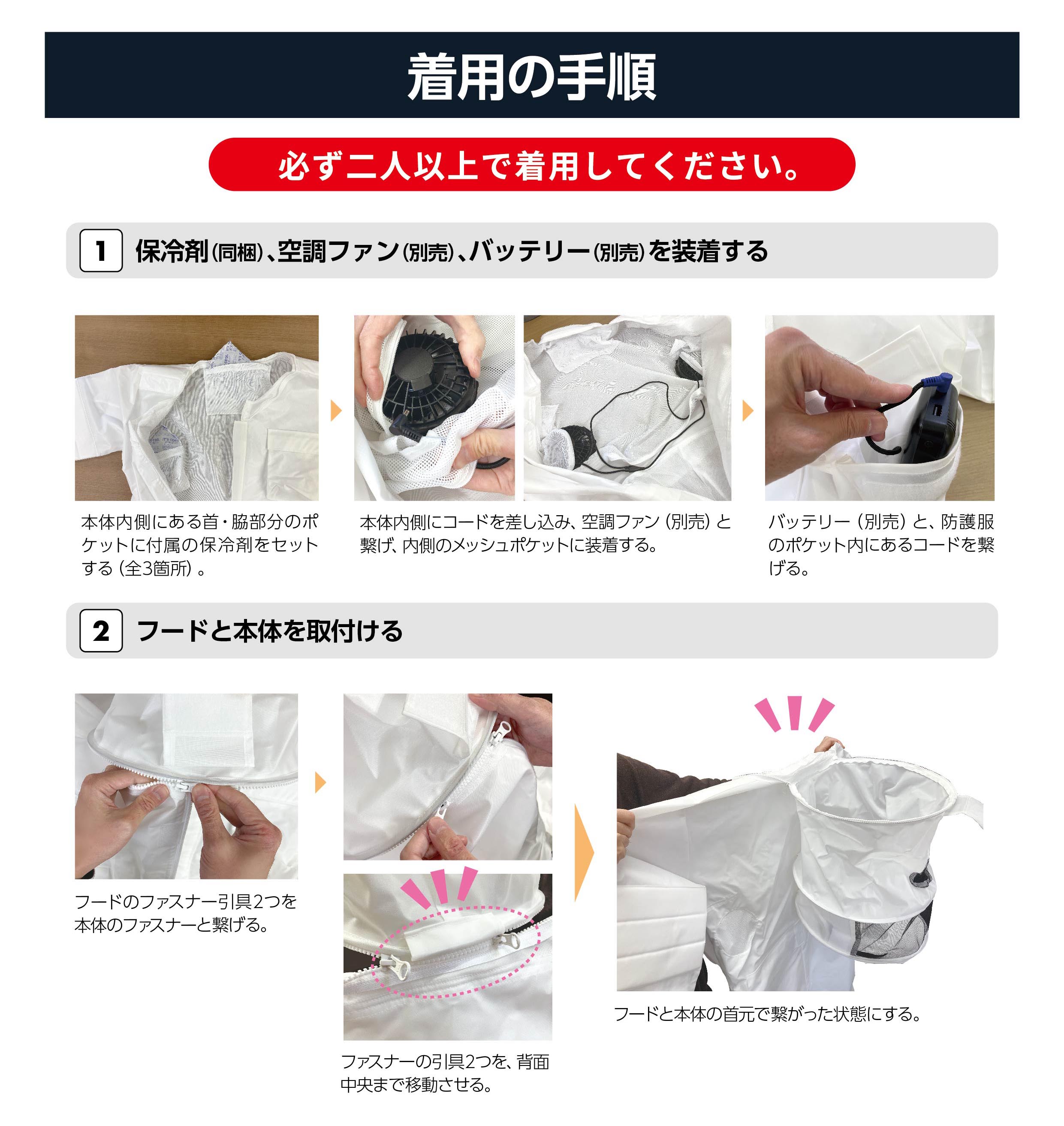 着用の手順

必ず二人以上で着用してください。

1 保冷剤(同梱)、空調ファン(別売)、バッテリー(別売)を装着する

本体内側にある首・脇部分のポケットに付属の保冷剤をセットする（全3箇所）。

本体内側にコードを差し込み、空調ファン（別売）と繋げ、内側のメッシュポケットに装着する。

バッテリー（別売）と、防護服のポケット内にあるコードを繋げる。

2 フードと本体を取付ける

フードのファスナー引具2つを本体のファスナーと繋げる。

ファスナーの引具2つを、背面中央まで移動させる。

フードと本体の首元で繋がった状態にする。