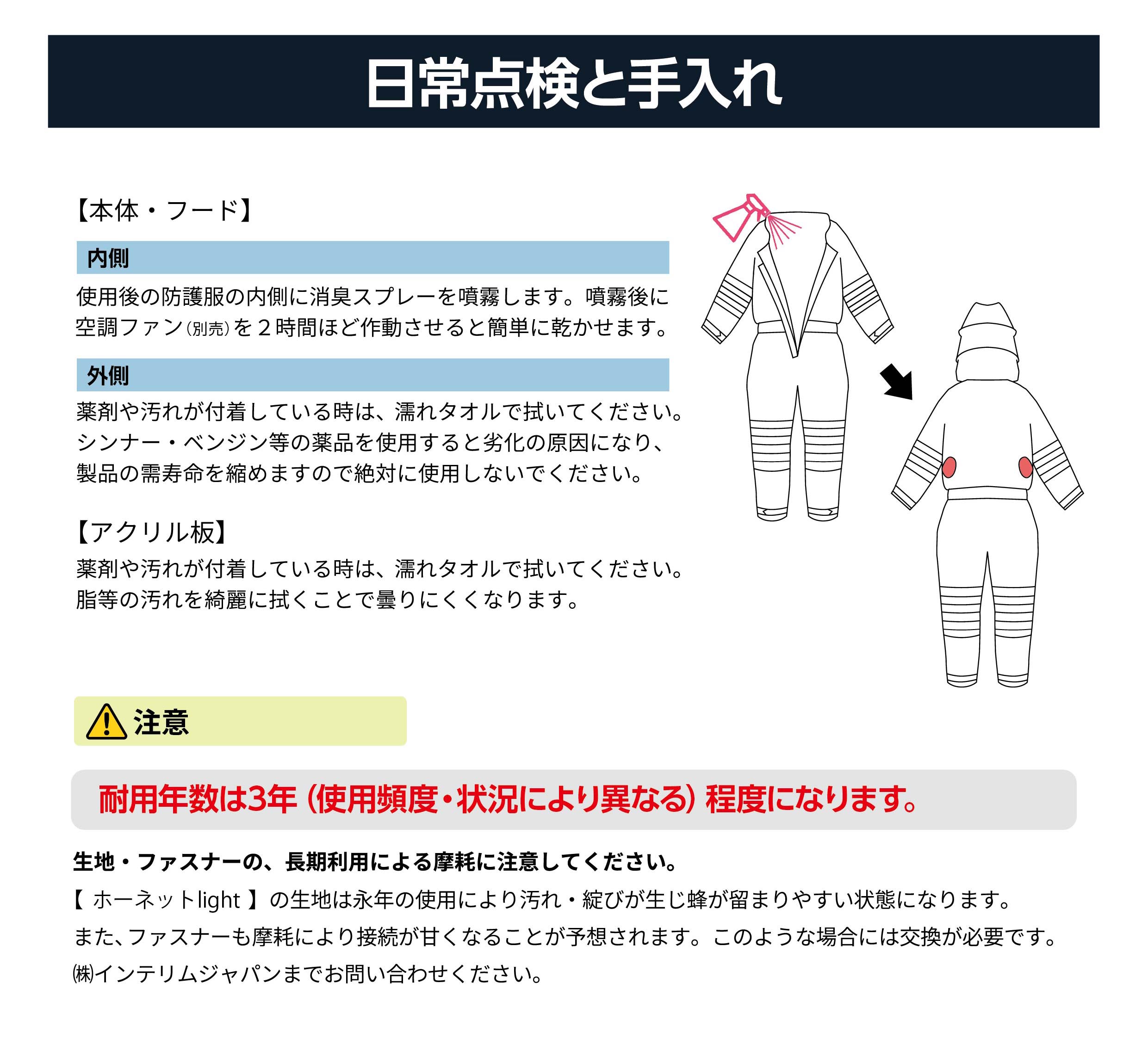 日常点検と手入れ

【本体・フード】

内側

使用後の防護服の内側に消臭スプレーを噴霧します。噴霧後に空調ファン(別売)を２時間ほど作動させると簡単に乾かせます。

外側

薬剤や汚れが付着している時は、濡れタオルで拭いてください。シンナー・ベンジン等の薬品を使用すると劣化の原因になり、製品の需寿命を縮めますので絶対に使用しないでください。

【アクリル板】

薬剤や汚れが付着している時は、濡れタオルで拭いてください。脂等の汚れを綺麗に拭くことで曇りにくくなります。

注意

耐用年数は3年（使用頻度・状況により異なる）程度になります。

生地・ファスナーの、長期利用による摩耗に注意してください。

【 ホーネットlight 】の生地は永年の使用により汚れ・綻びが生じ蜂が留まりやすい状態になります。

また、ファスナーも摩耗により接続が甘くなることが予想されます。このような場合には交換が必要です。

㈱インテリムジャパンまでお問い合わせください。