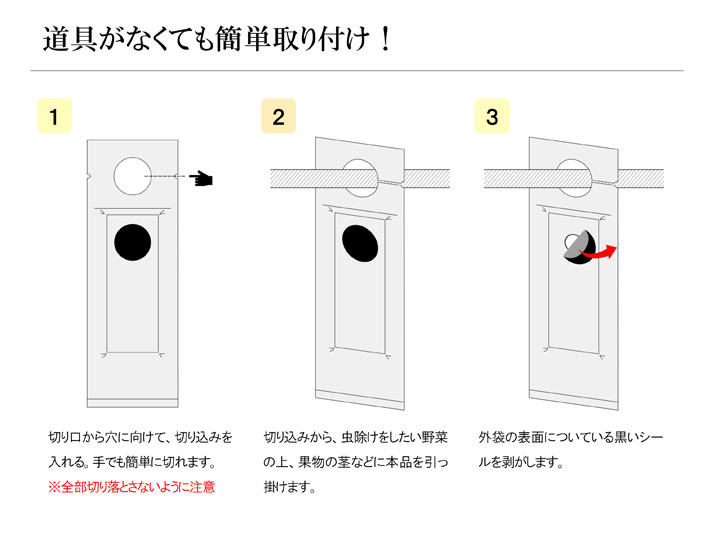 道具がなくても簡単取り付け！

1

切り口から穴に向けて、切り込みを入れる。手でも簡単に切れます。
※全部切り落とさないように注意

2

切り込みから、虫除けをしたい野菜の上、果物の茎などに本品を引っ掛けます。

3

外袋の表面についている黒いシールを剥がします。