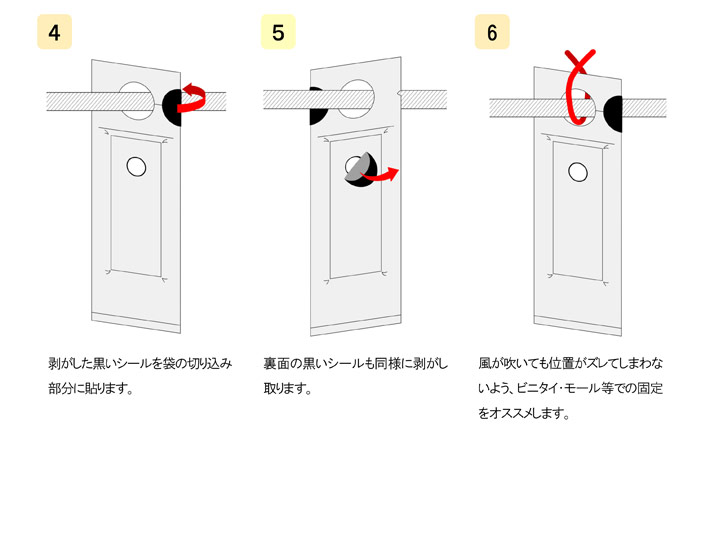 4

剥がした黒いシールを袋の切り込み部分に貼ります。

5

裏面の黒いシールも同様に剥がし取ります。

6

風が吹いても位置がズレてしまわないよう、ビニタイ・モール等での固定をオススメします。